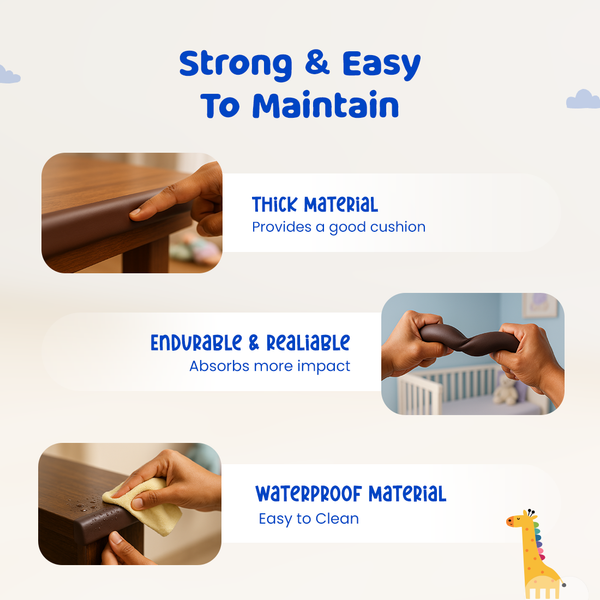 Strong & Easy To Maintain

THICK MATERIAL
Provides a good cushion

ENDURABLE & REALIABLE
Absorbs more impact

WATERPROOF MATERIAL
Easy to Clean